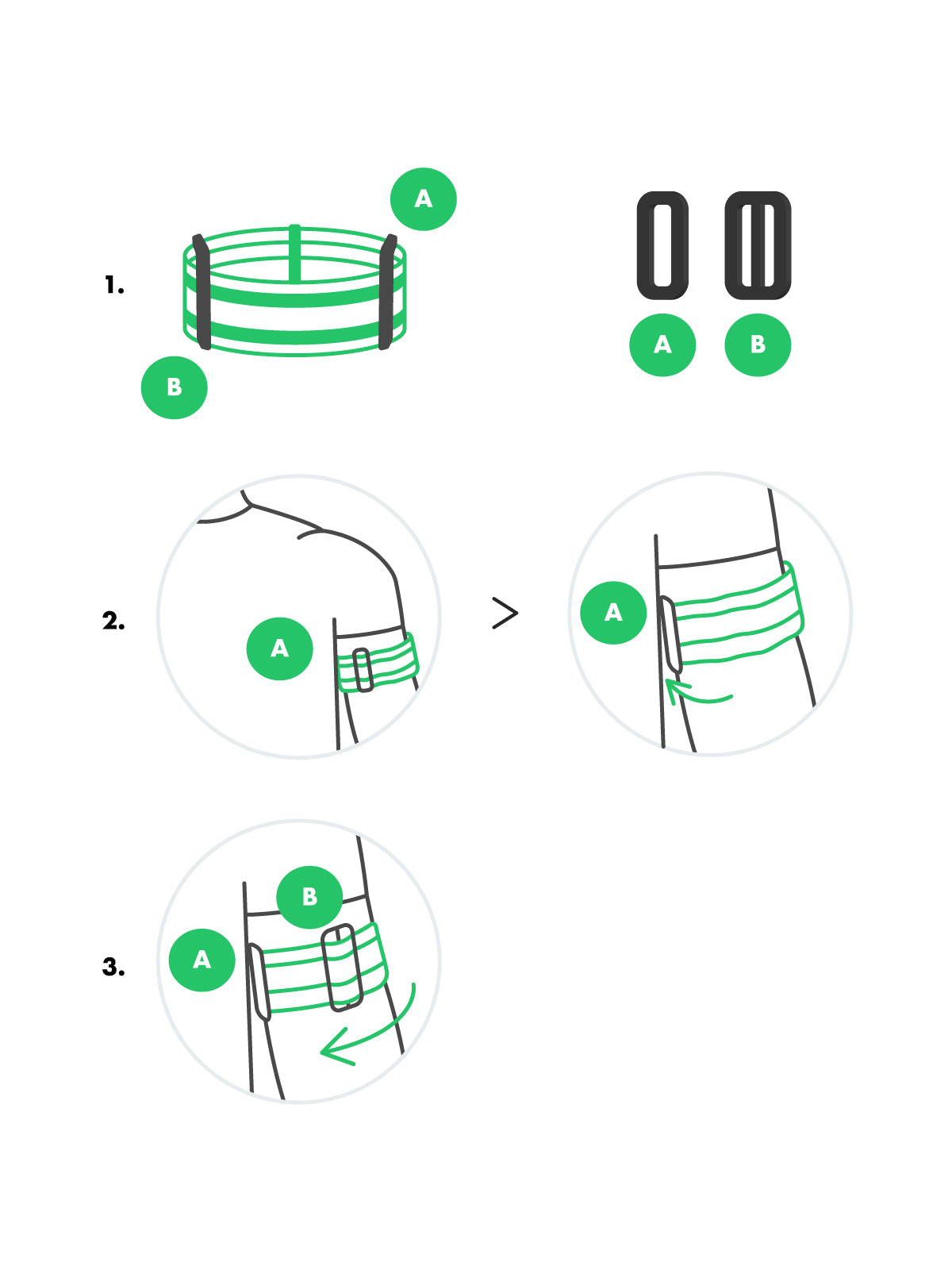 1.

A

B

A B

2.

A

>

A

3.

B

A